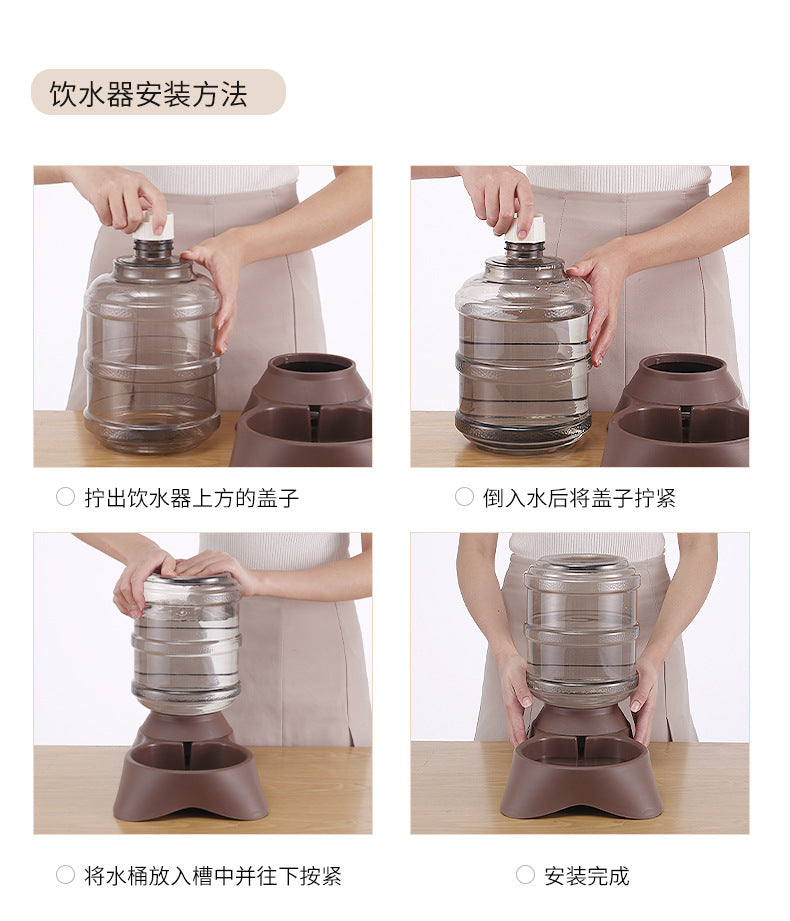 饮水器安装方法

拧出饮水器上方的盖子

倒入水后将盖子拧紧

将水桶放入槽中并往下按紧

安装完成