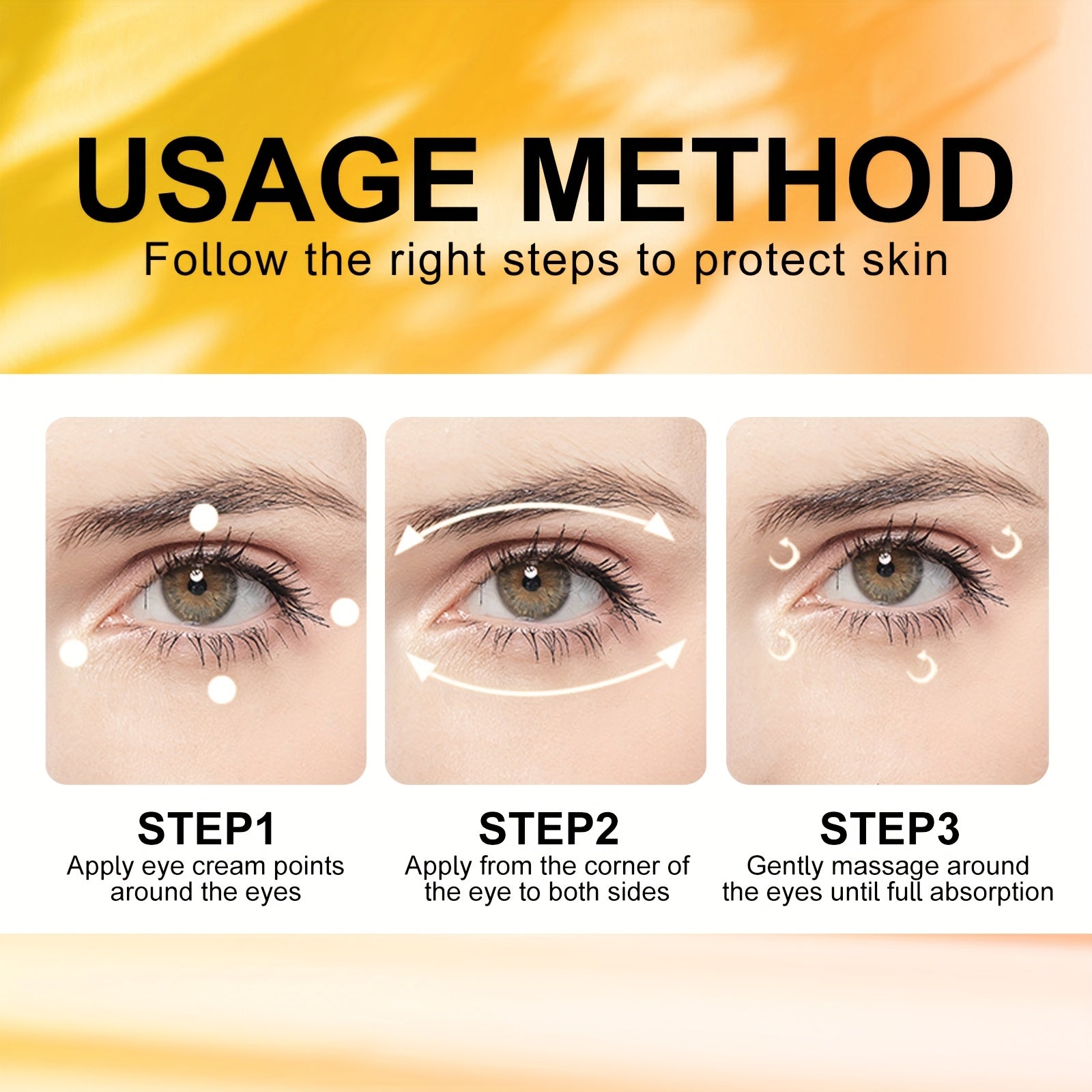 USAGE METHOD

Follow the right steps to protect skin

STEP1
Apply eye cream points around the eyes

STEP2
Apply from the corner of the eye to both sides

STEP3
Gently massage around the eyes until full absorption