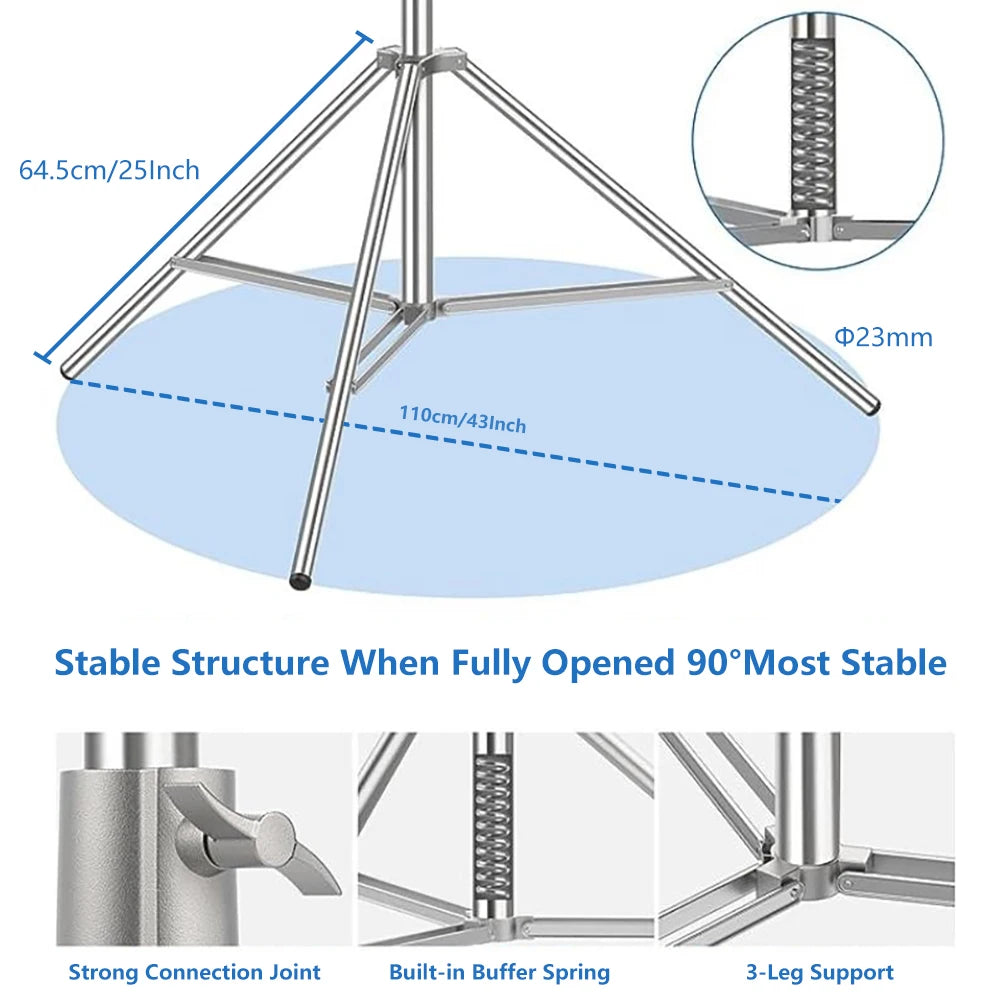 64.5cm/25Inch

Φ23mm

110cm/43Inch

Stable Structure When Fully Opened 90°Most Stable

Strong Connection Joint

Built-in Buffer Spring

3-Leg Support