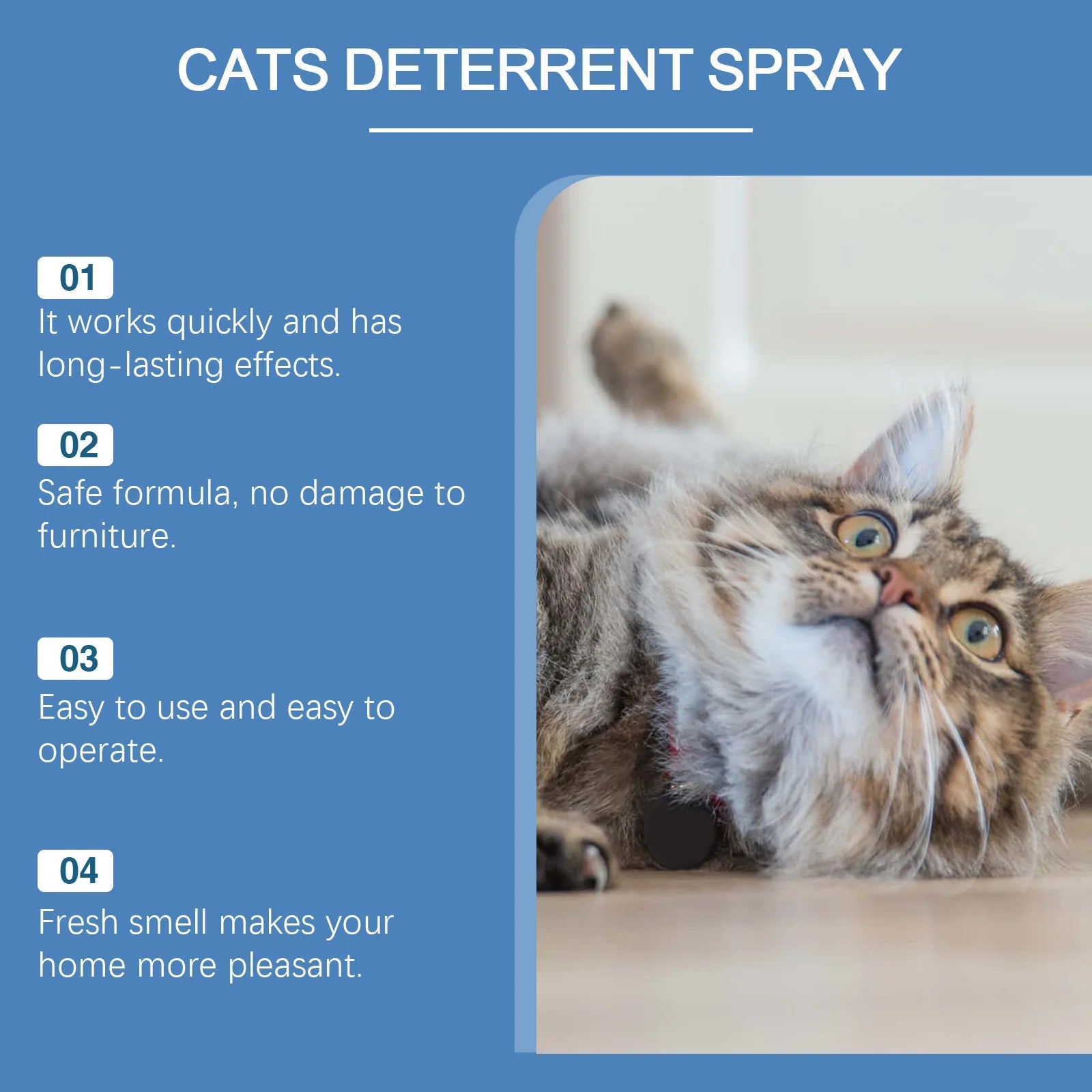 CATS DETERRENT SPRAY

01
It works quickly and has long-lasting effects.

02
Safe formula, no damage to furniture.

03
Easy to use and easy to operate.

04
Fresh smell makes your home more pleasant.