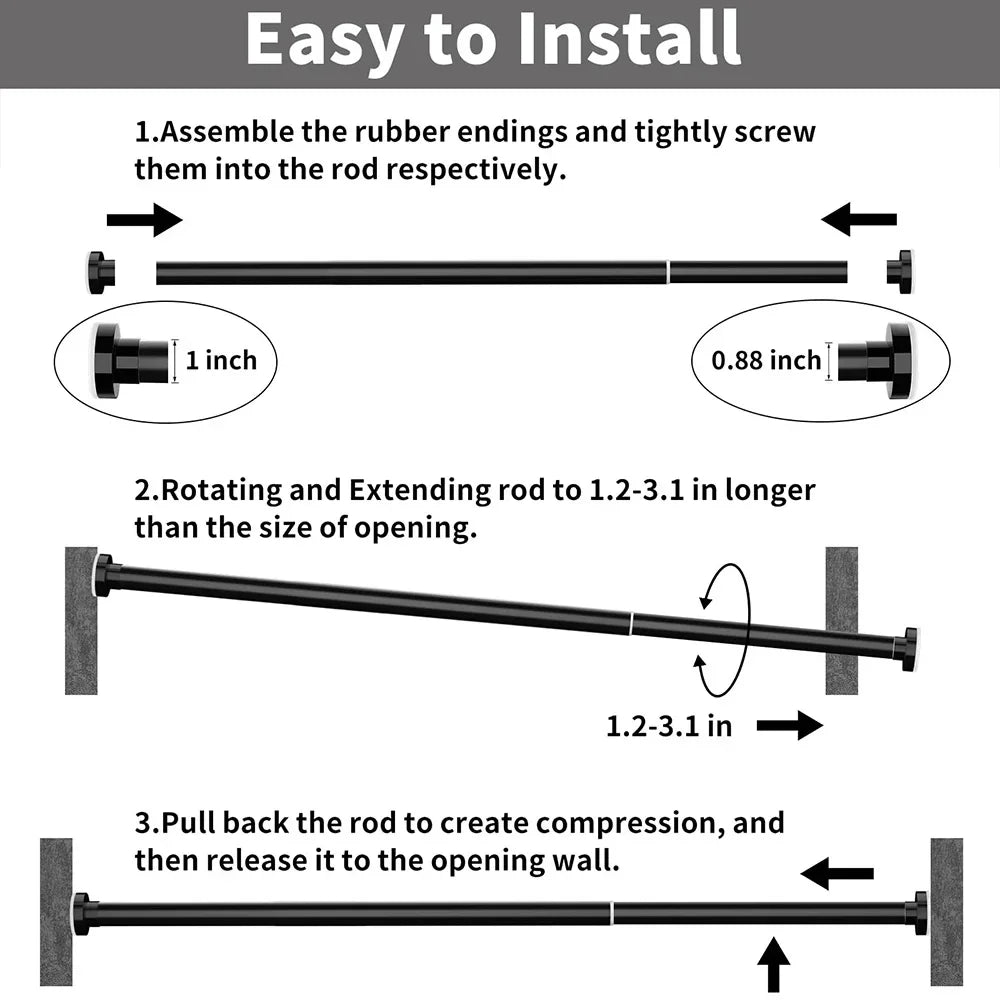 Easy to Install

1.Assemble the rubber endings and tightly screw them into the rod respectively.

1 inch

0.88 inch

2.Rotating and Extending rod to 1.2-3.1 in longer than the size of opening.

1.2-3.1 in

3.Pull back the rod to create compression, and then release it to the opening wall.