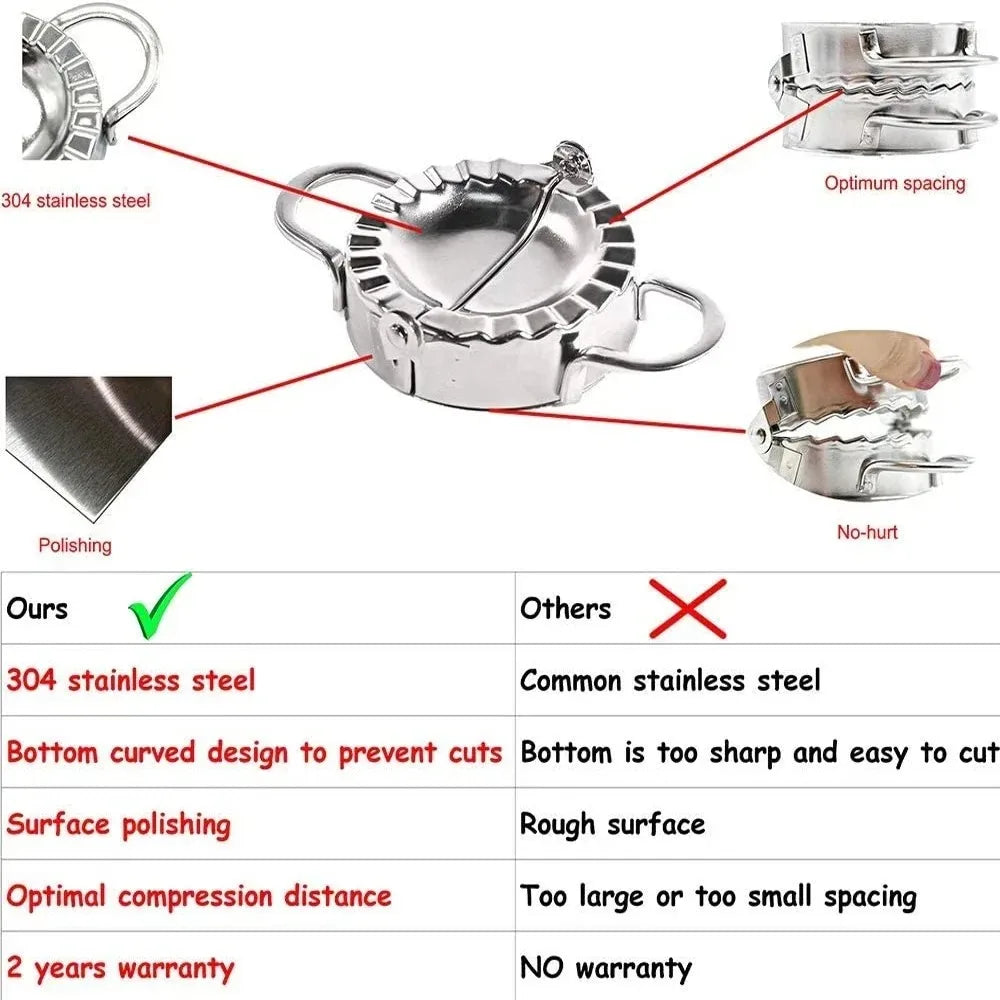 304 stainless steel

Optimum spacing

Polishing

No-hurt

| Ours | Others |
|---|---|
| 304 stainless steel | Common stainless steel |
| Bottom curved design to prevent cuts | Bottom is too sharp and easy to cut |
| Surface polishing | Rough surface |
| Optimal compression distance | Too large or too small spacing |
| 2 years warranty | NO warranty |