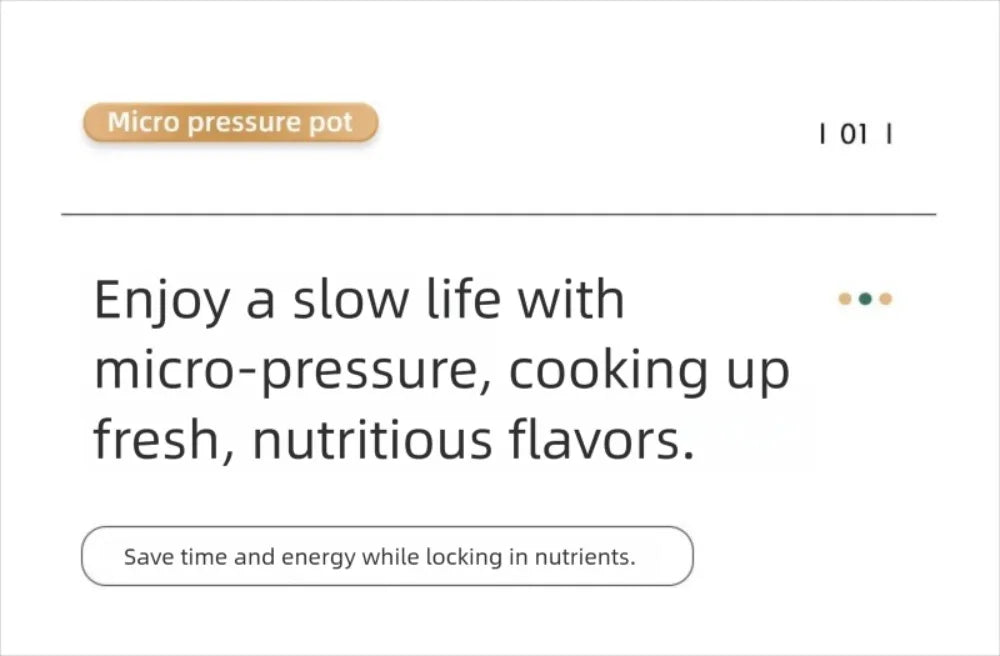 Micro pressure pot

I 01 I

Enjoy a slow life with micro-pressure, cooking up fresh, nutritious flavors.

Save time and energy while locking in nutrients.