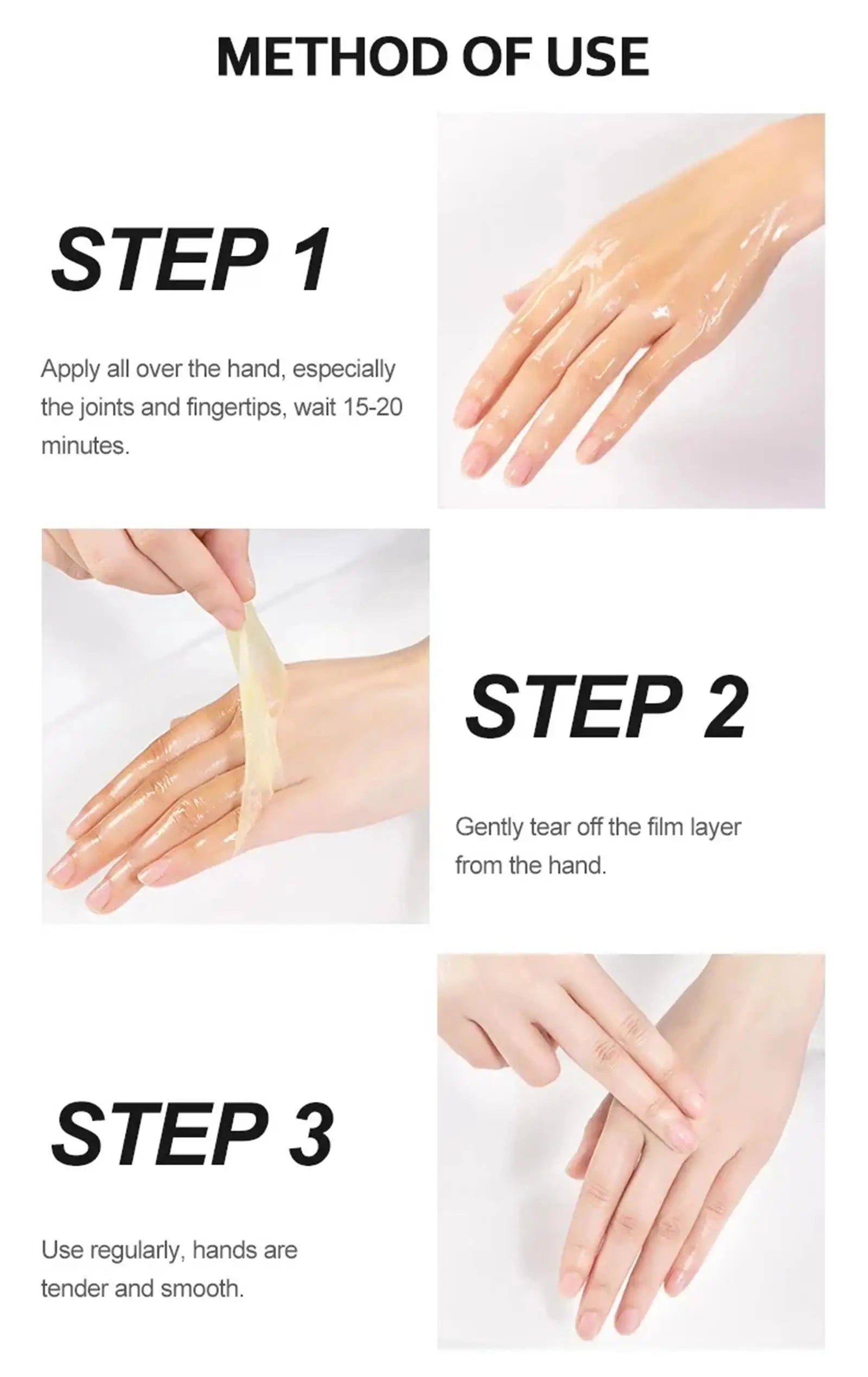 METHOD OF USE

STEP 1

Apply all over the hand, especially the joints and fingertips, wait 15-20 minutes.

STEP 2

Gently tear off the film layer from the hand.

STEP 3

Use regularly, hands are tender and smooth.