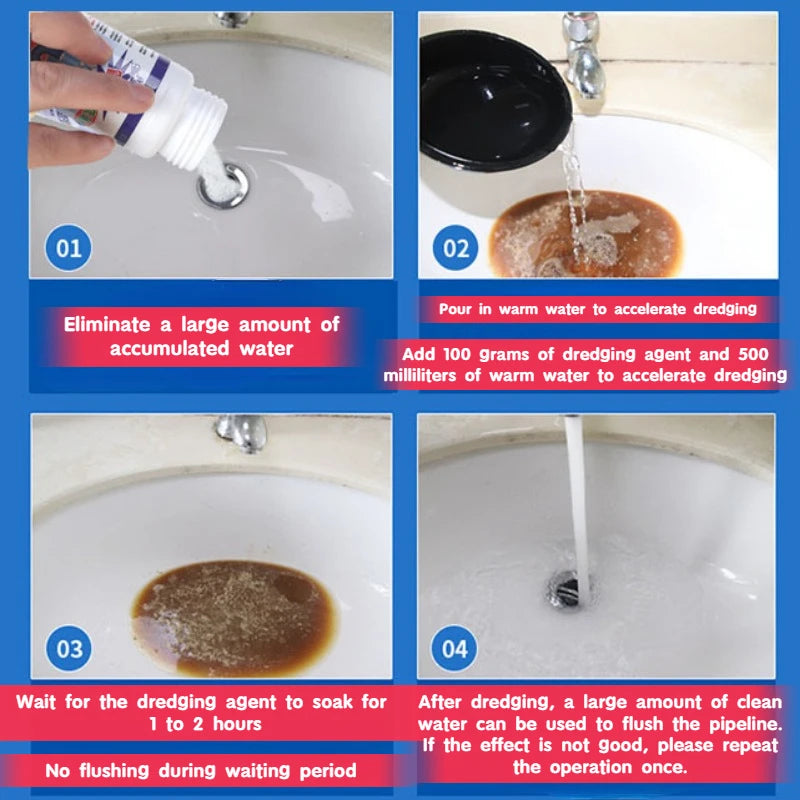 01

Eliminate a large amount of accumulated water

02

Pour in warm water to accelerate dredging

Add 100 grams of dredging agent and 500 milliliters of warm water to accelerate dredging

03

Wait for the dredging agent to soak for 1 to 2 hours

No flushing during waiting period

04

After dredging, a large amount of clean water can be used to flush the pipeline. If the effect is not good, please repeat the operation once.