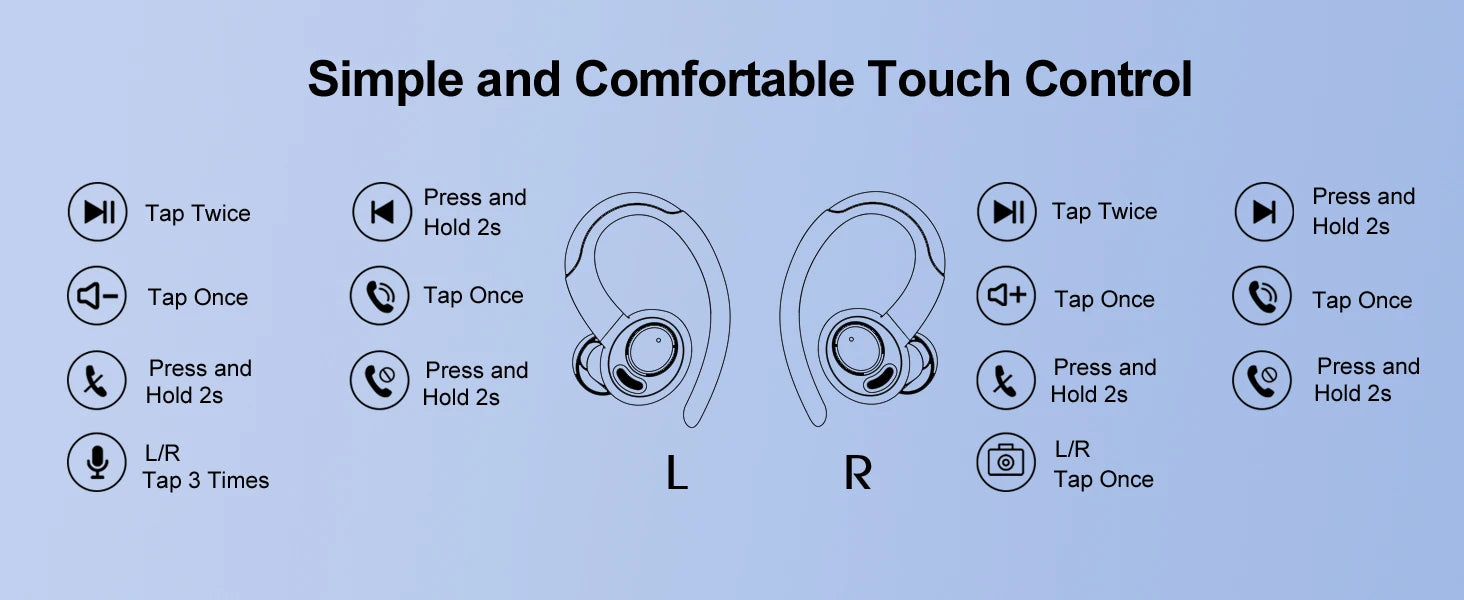 Simple and Comfortable Touch Control

Tap Twice

Tap Once

Press and Hold 2s

L/R
Tap 3 Times

Press and Hold 2s

Tap Once

Press and Hold 2s

L

R

Tap Twice

Tap Once

Press and Hold 2s

L/R
Tap Once

Press and Hold 2s

Tap Once

Press and Hold 2s