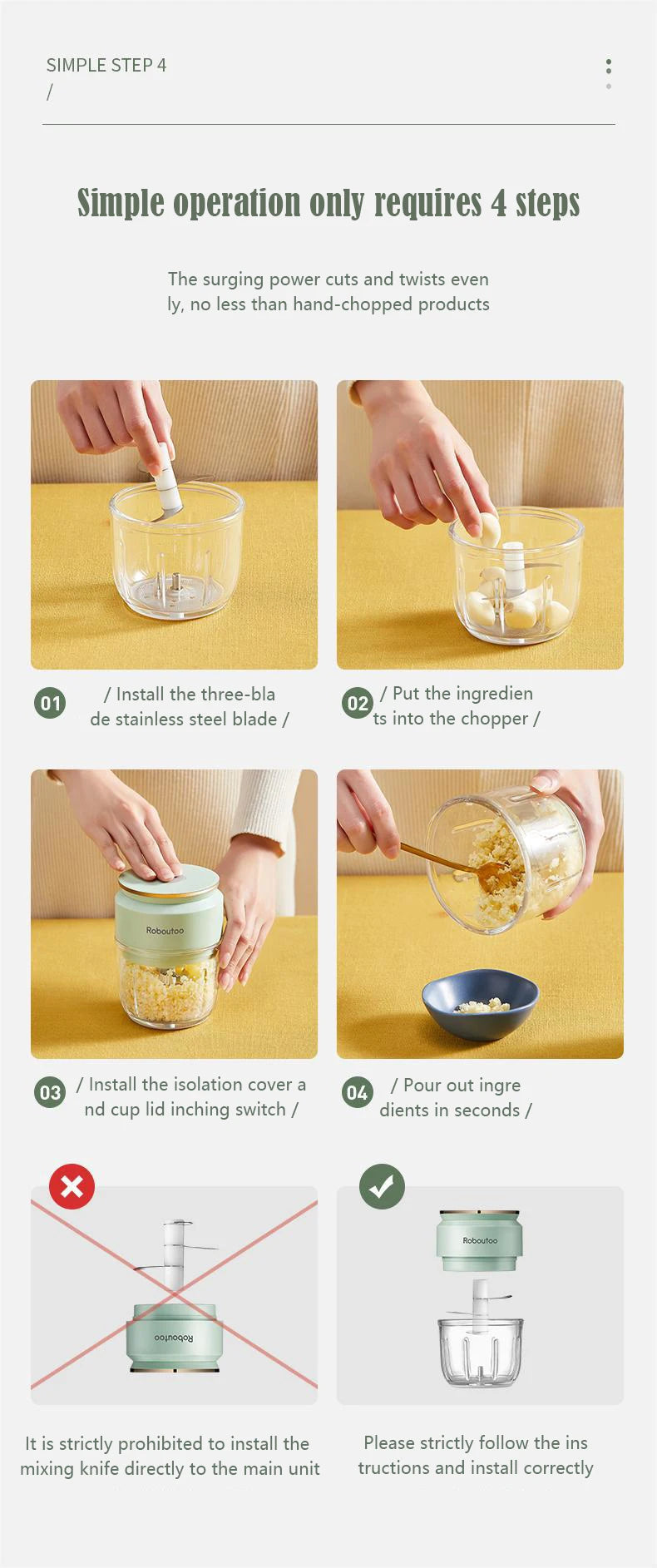 SIMPLE STEP 4
/

Simple operation only requires 4 steps

The surging power cuts and twists even ly, no less than hand-chopped products

01 / Install the three-bla de stainless steel blade /

02 / Put the ingredien ts into the chopper /

Roboutoo

03 / Install the isolation cover a nd cup lid inching switch /

04 / Pour out ingre dients in seconds /

Roboutoo

Roboutoo

It is strictly prohibited to install the mixing knife directly to the main unit

Please strictly follow the ins tructions and install correctly