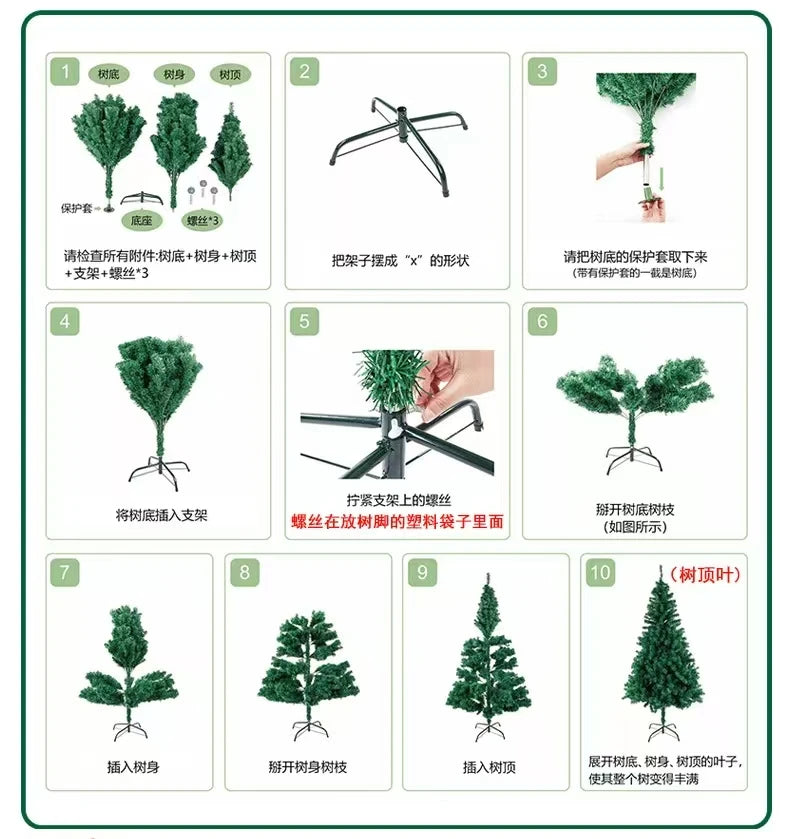 1
树底 树身 树顶
保护套 底座 螺丝*3
请检查所有附件:树底+树身+树顶+支架+螺丝*3

2
把架子摆成“x”的形状

3
请把树底的保护套取下来
(带有保护套的一截是树底)

4
将树底插入支架

5
拧紧支架上的螺丝
螺丝在放树脚的塑料袋子里面

6
掰开树底树枝
(如图所示)

7
插入树身

8
掰开树身树枝

9
插入树顶

10
(树顶叶)
展开树底、树身、树顶的叶子,使其整个树变得丰满