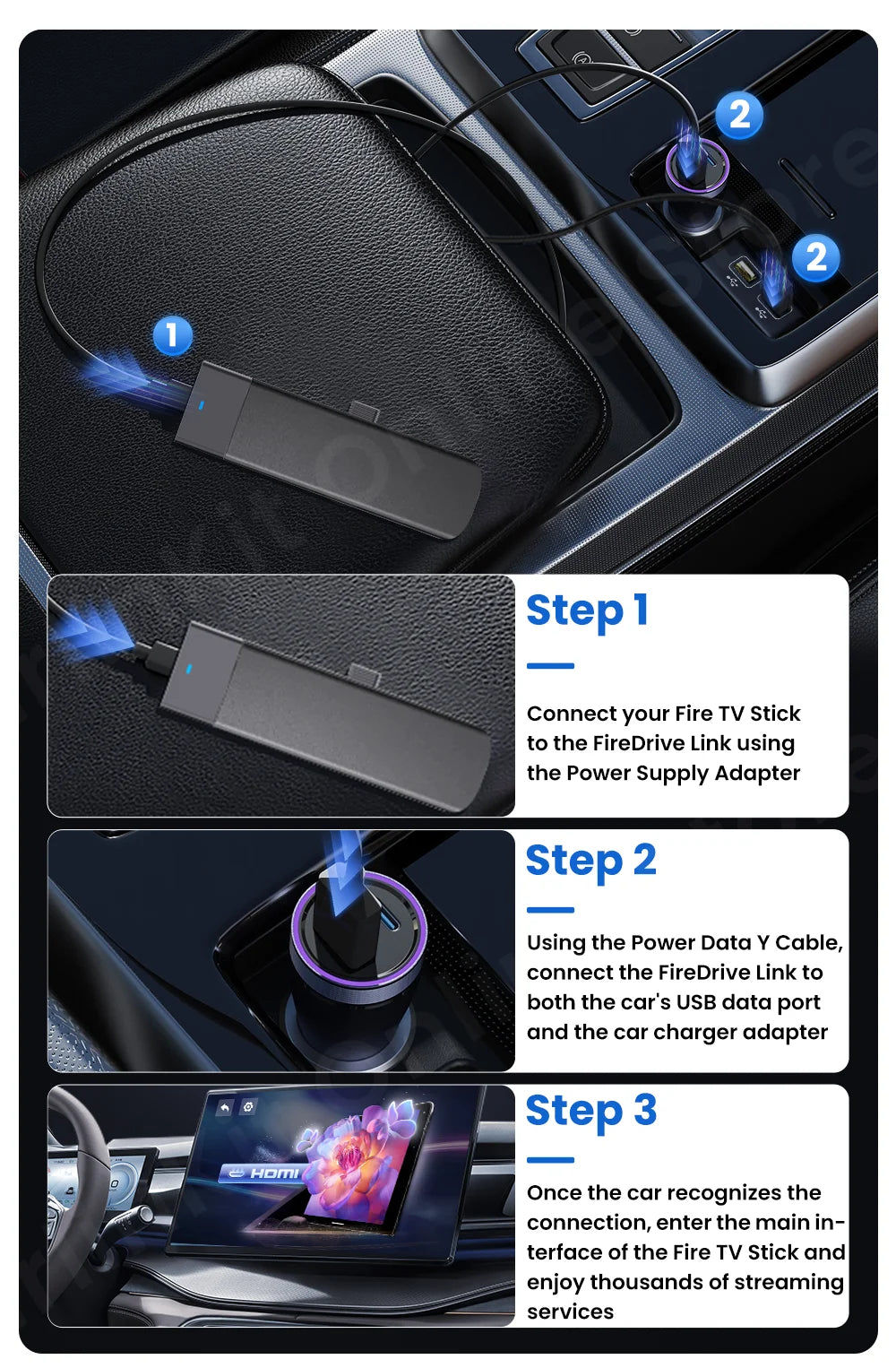 2

2

1

Step 1

Connect your Fire TV Stick to the FireDrive Link using the Power Supply Adapter

Step 2

Using the Power Data Y Cable, connect the FireDrive Link to both the car's USB data port and the car charger adapter

HDMI

Step 3

Once the car recognizes the connection, enter the main interface of the Fire TV Stick and enjoy thousands of streaming services