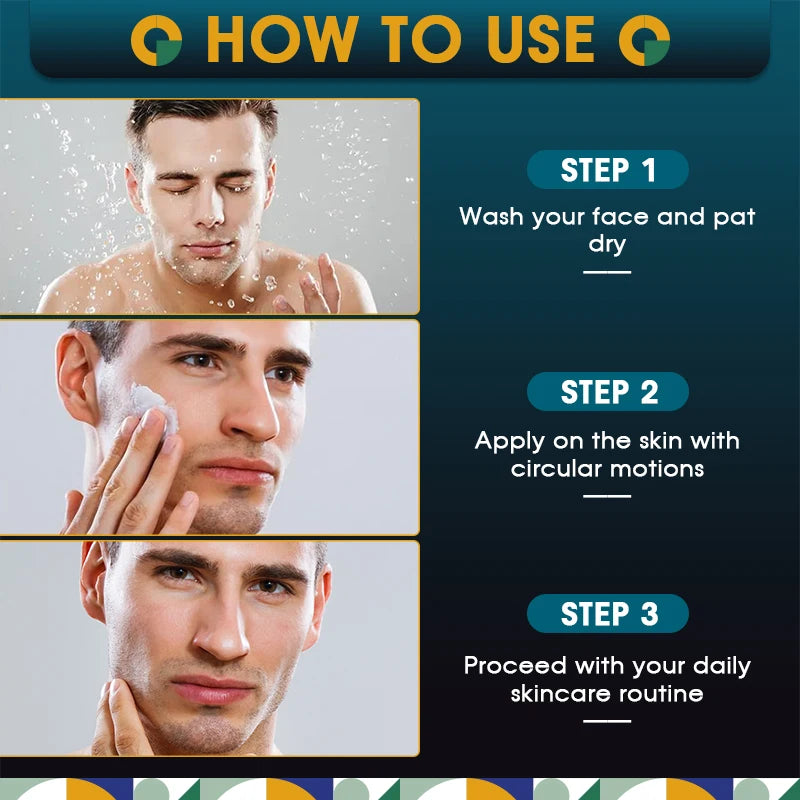 HOW TO USE

STEP 1

Wash your face and pat dry

STEP 2

Apply on the skin with circular motions

STEP 3

Proceed with your daily skincare routine