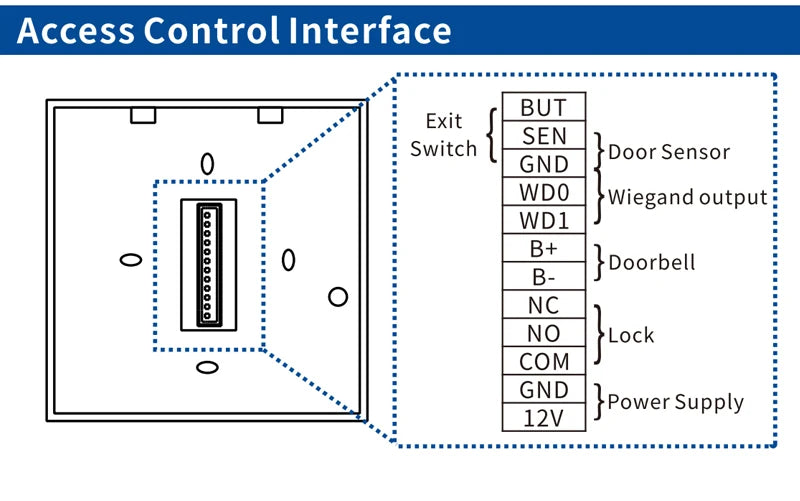 Access Control Interface

Exit Switch

BUT
SEN
GND
WD0
WD1
B+
B-
NC
NO
COM
GND
12V

Door Sensor
Wiegand output
Doorbell
Lock
Power Supply