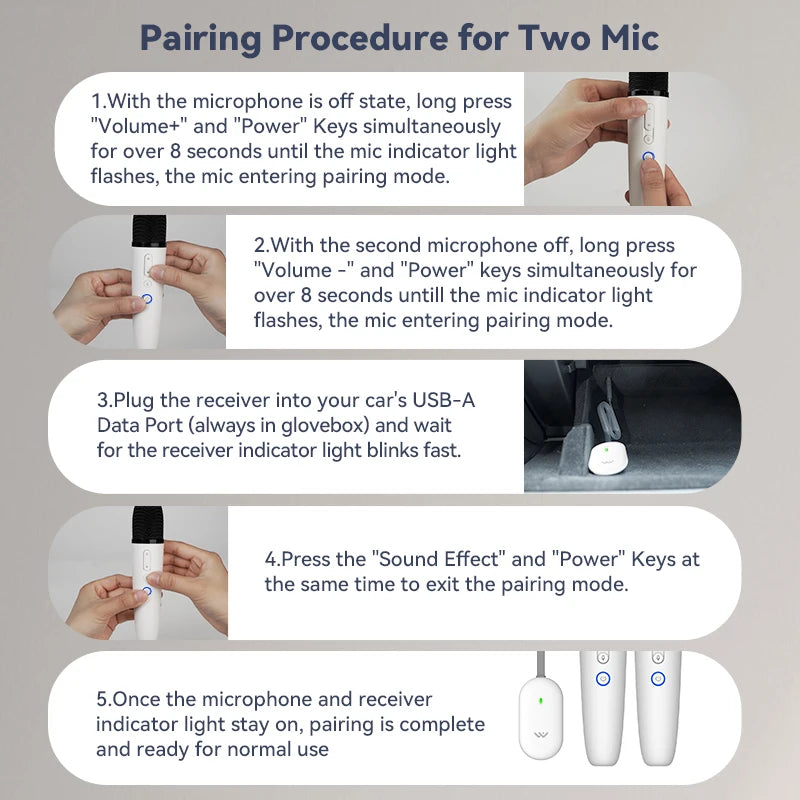 Pairing Procedure for Two Mic

1.With the microphone is off state, long press "Volume+" and "Power" Keys simultaneously for over 8 seconds until the mic indicator light flashes, the mic entering pairing mode.

2.With the second microphone off, long press "Volume -" and "Power" keys simultaneously for over 8 seconds untill the mic indicator light flashes, the mic entering pairing mode.

3.Plug the receiver into your car's USB-A Data Port (always in glovebox) and wait for the receiver indicator light blinks fast.

4.Press the "Sound Effect" and "Power" Keys at the same time to exit the pairing mode.

5.Once the microphone and receiver indicator light stay on, pairing is complete and ready for normal use