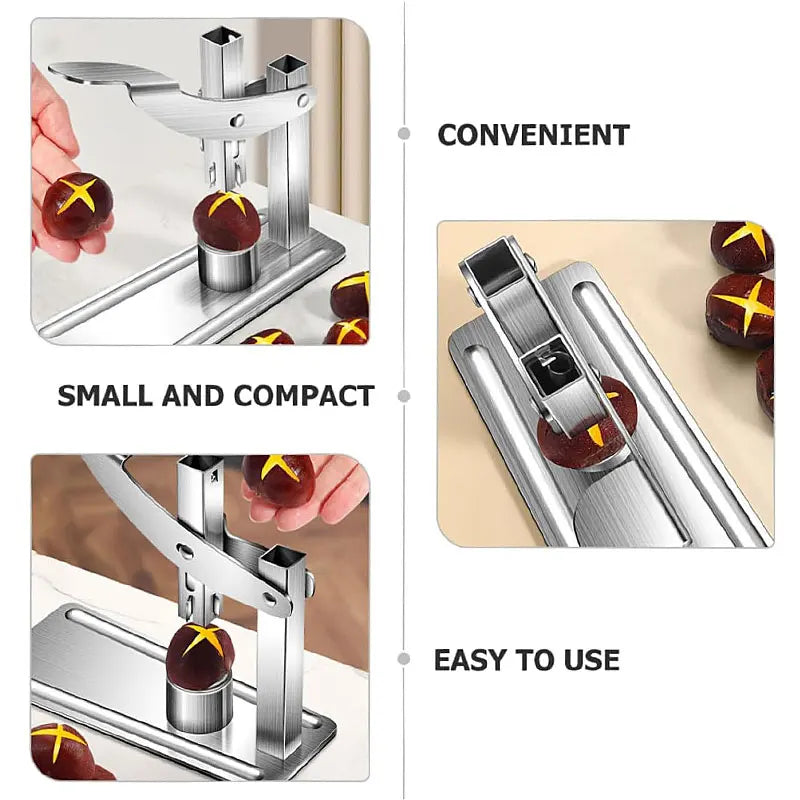 CONVENIENT

SMALL AND COMPACT

EASY TO USE