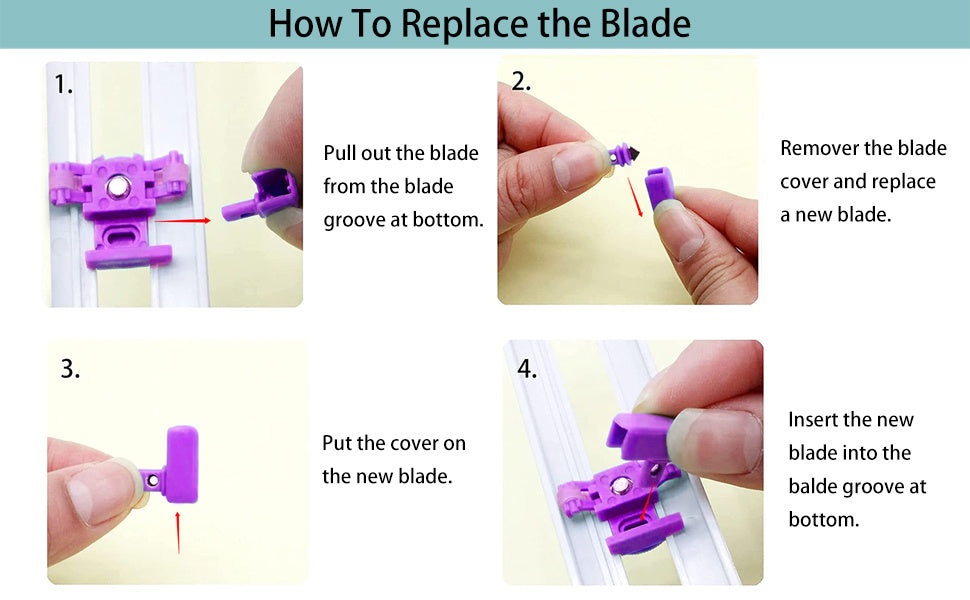 How To Replace the Blade

1.

Pull out the blade from the blade groove at bottom.

2.

Remover the blade cover and replace a new blade.

3.

Put the cover on the new blade.

4.

Insert the new blade into the balde groove at bottom.