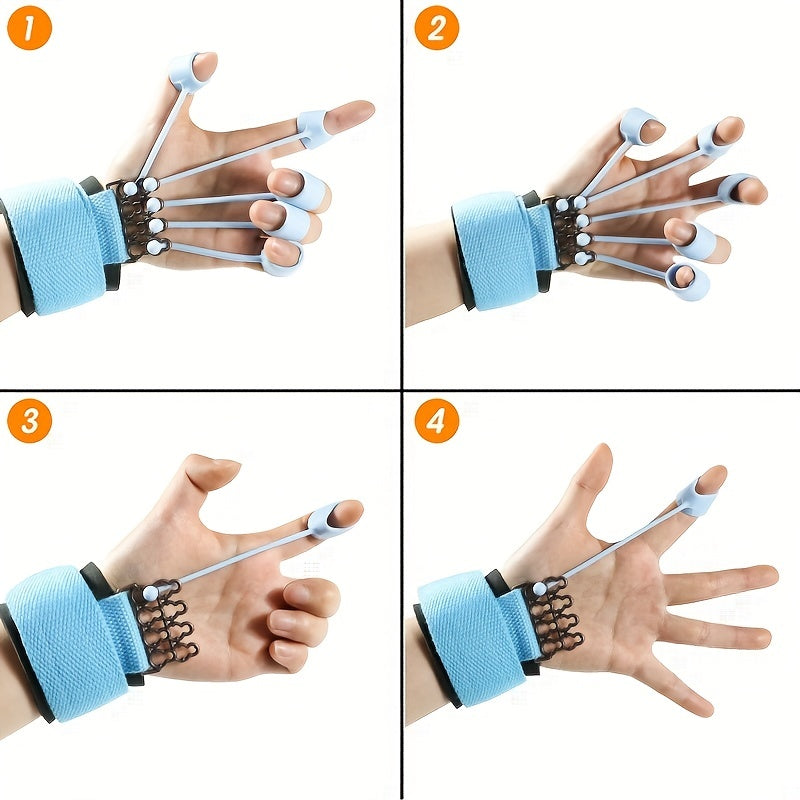 1

2

3

4