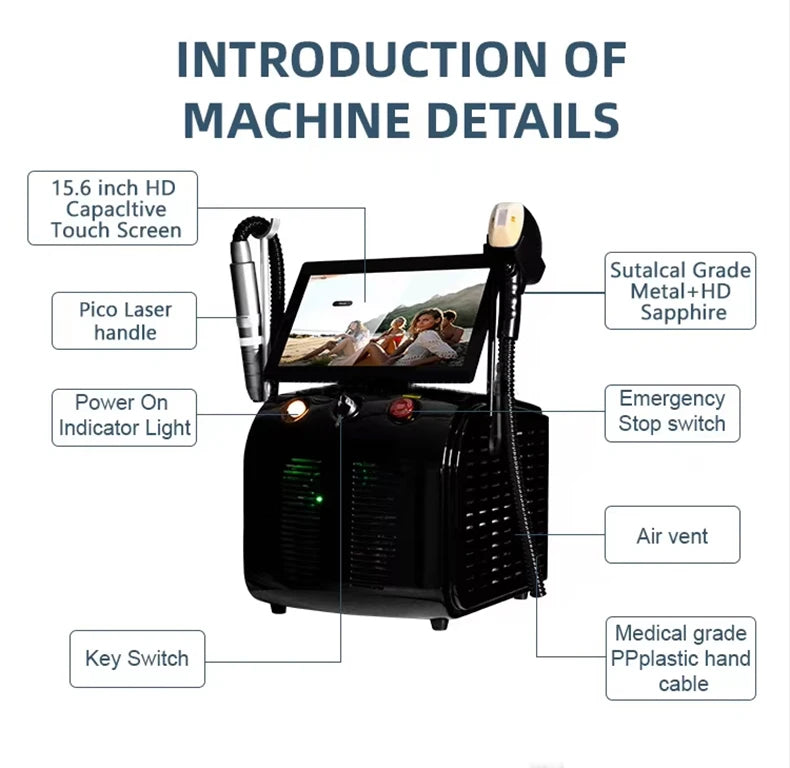 INTRODUCTION OF MACHINE DETAILS

15.6 inch HD Capacltive Touch Screen

Pico Laser handle

Power On Indicator Light

Key Switch

Sutalcal Grade Metal+HD Sapphire

Emergency Stop switch

Air vent

Medical grade PPplastic hand cable