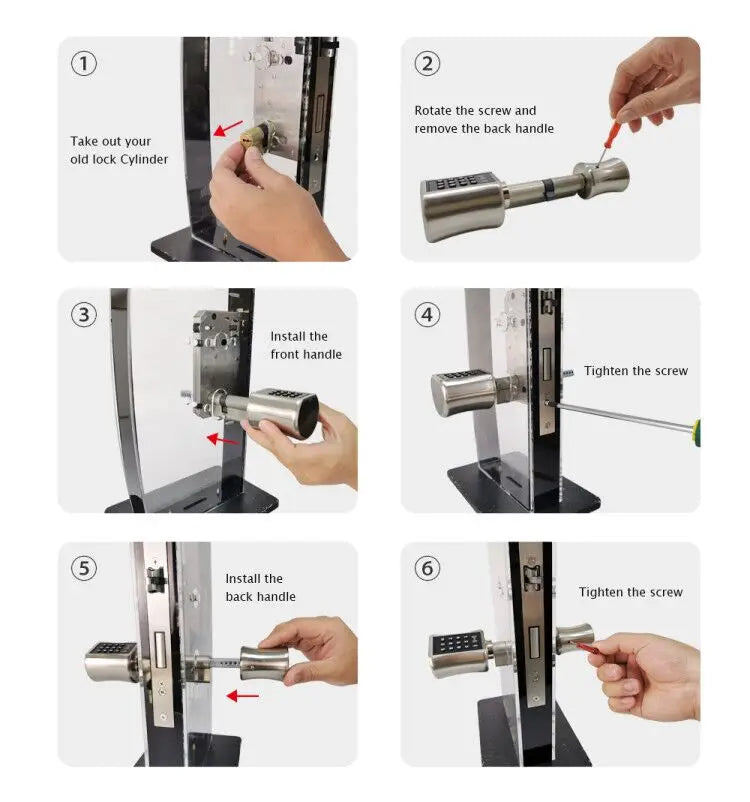 ①

Take out your old lock Cylinder

②

Rotate the screw and remove the back handle

③

Install the front handle

④

Tighten the screw

⑤

Install the back handle

⑥

Tighten the screw