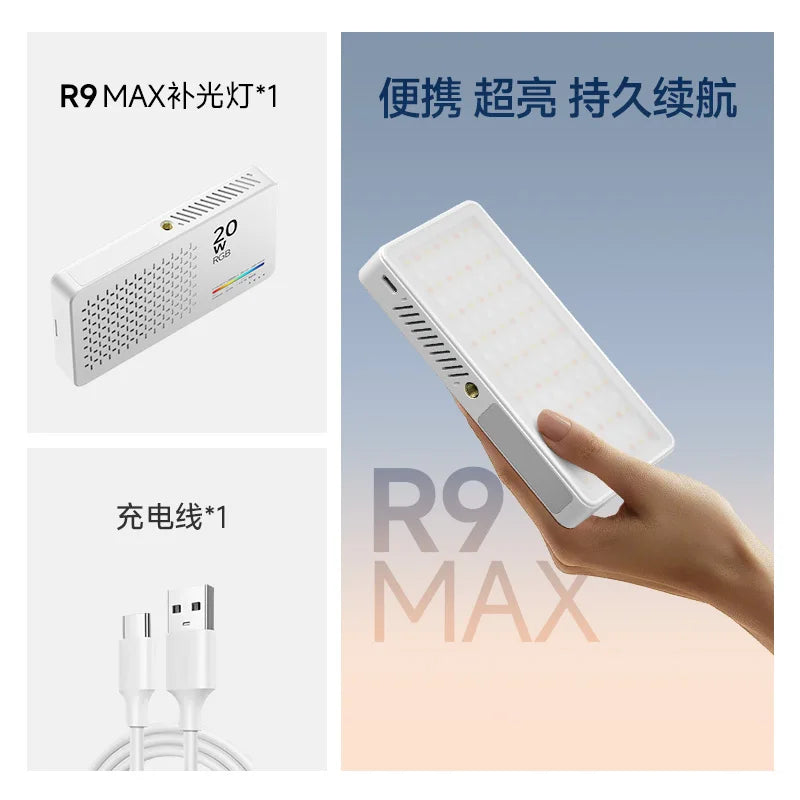 R9 MAX补光灯*1

20 W RGB

充电线*1

便携 超亮 持久续航

R9 MAX