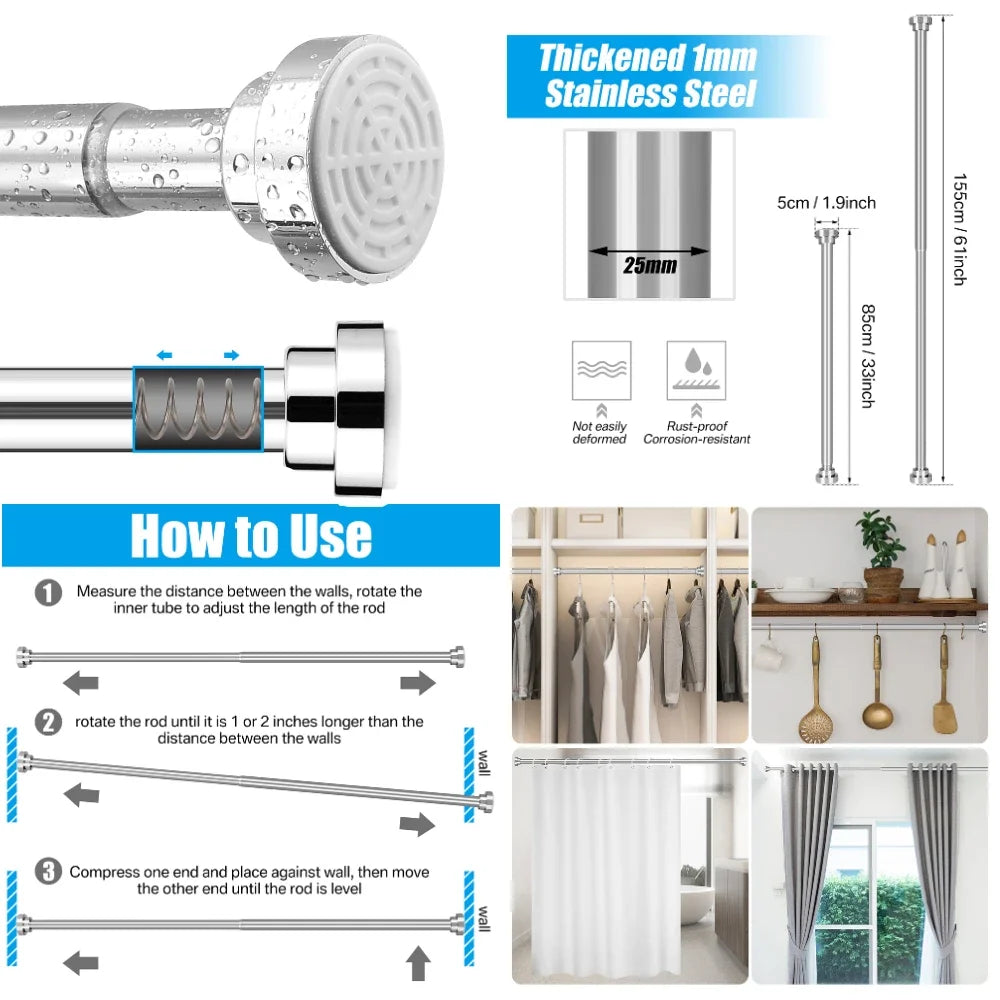 Thickened 1mm Stainless Steel

25mm

Not easily deformed

Rust-proof Corrosion-resistant

5cm / 1.9inch

85cm / 33inch

155cm / 61inch

How to Use

1 Measure the distance between the walls, rotate the inner tube to adjust the length of the rod

2 rotate the rod until it is 1 or 2 inches longer than the distance between the walls

wall

3 Compress one end and place against wall, then move the other end until the rod is level

wall