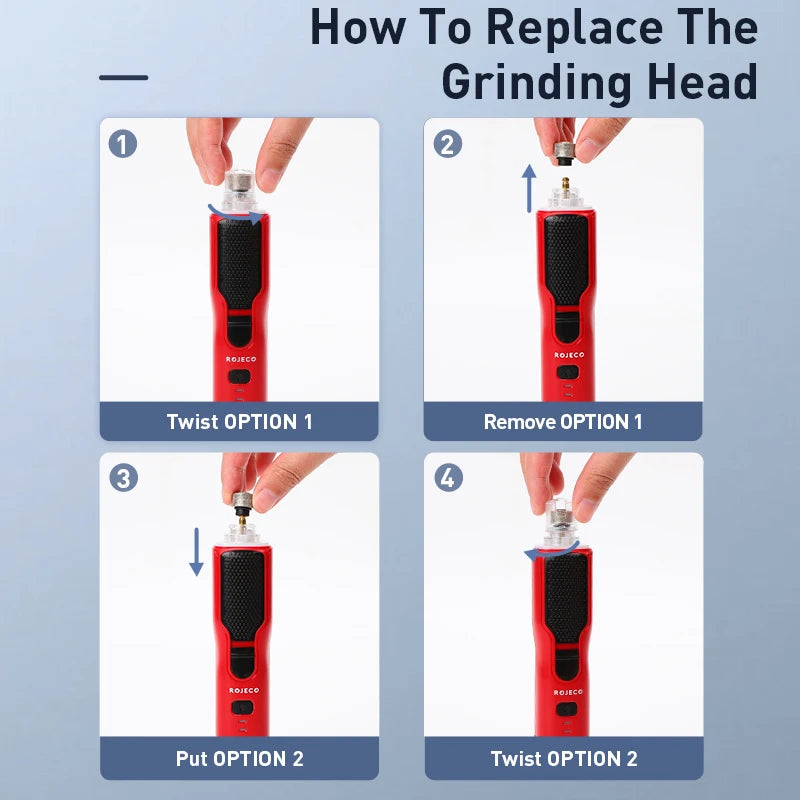 How To Replace The Grinding Head

1

ROJECO

Twist OPTION 1

2

ROJECO

Remove OPTION 1

3

ROJECO

Put OPTION 2

4

ROJECO

Twist OPTION 2