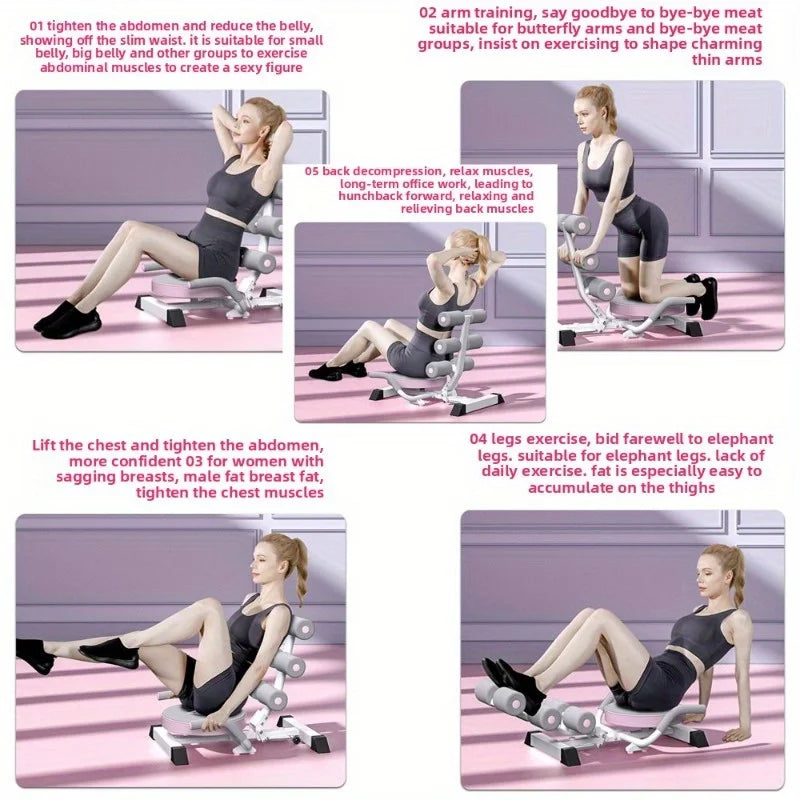 01 tighten the abdomen and reduce the belly, showing off the slim waist. it is suitable for small belly, big belly and other groups to exercise abdominal muscles to create a sexy figure

02 arm training, say goodbye to bye-bye meat suitable for butterfly arms and bye-bye meat groups, insist on exercising to shape charming thin arms

05 back decompression, relax muscles, long-term office work, leading to hunchback forward, relaxing and relieving back muscles

Lift the chest and tighten the abdomen, more confident 03 for women with sagging breasts, male fat breast fat, tighten the chest muscles

04 legs exercise, bid farewell to elephant legs. suitable for elephant legs. lack of daily exercise. fat is especially easy to accumulate on the thighs