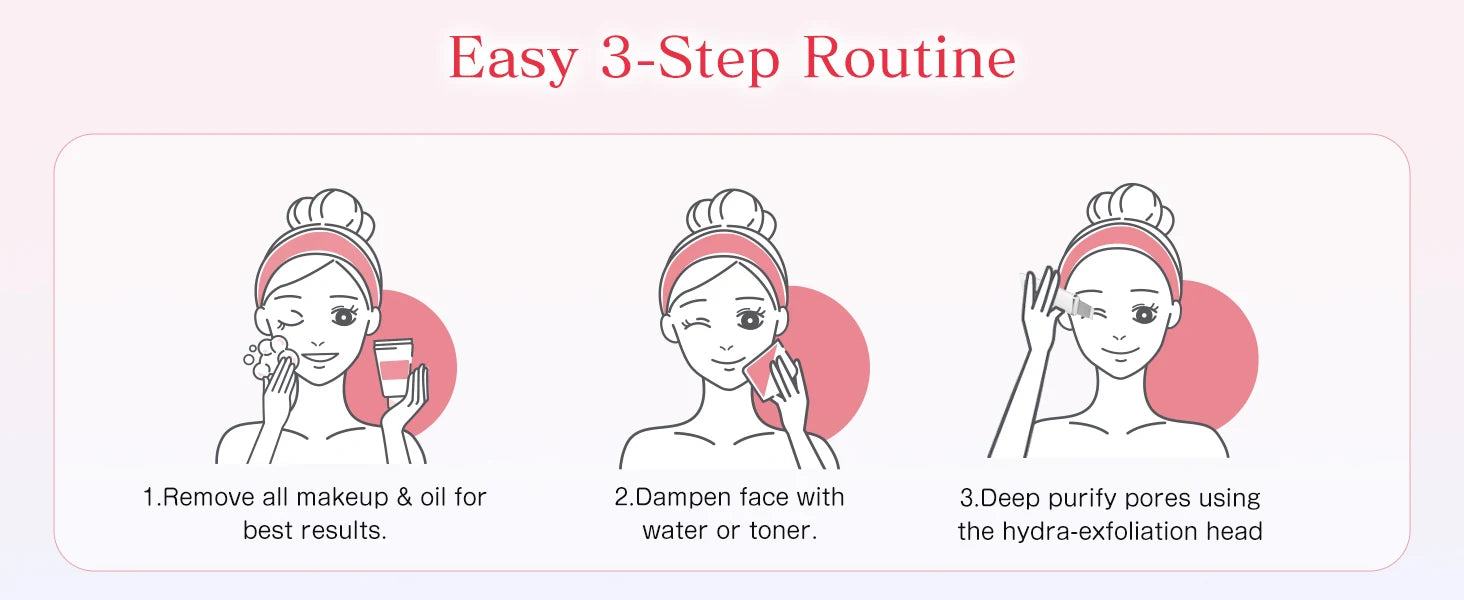 Easy 3-Step Routine

1.Remove all makeup & oil for best results.

2.Dampen face with water or toner.

3.Deep purify pores using the hydra-exfoliation head