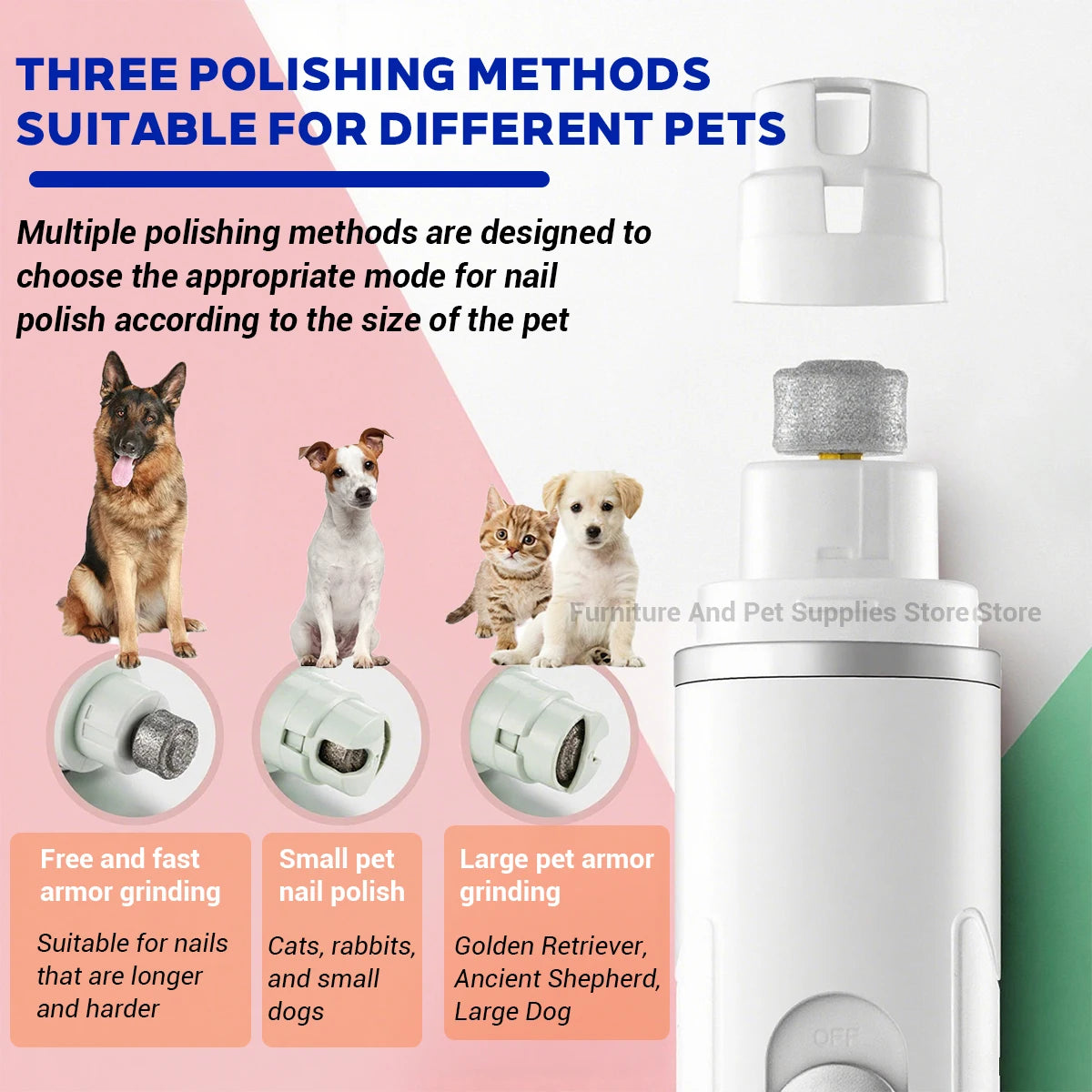 THREE POLISHING METHODS SUITABLE FOR DIFFERENT PETS

Multiple polishing methods are designed to choose the appropriate mode for nail polish according to the size of the pet

Furniture And Pet Supplies Store Store

Free and fast armor grinding

Suitable for nails that are longer and harder

Small pet nail polish

Cats, rabbits, and small dogs

Large pet armor grinding

Golden Retriever, Ancient Shepherd, Large Dog

OFF