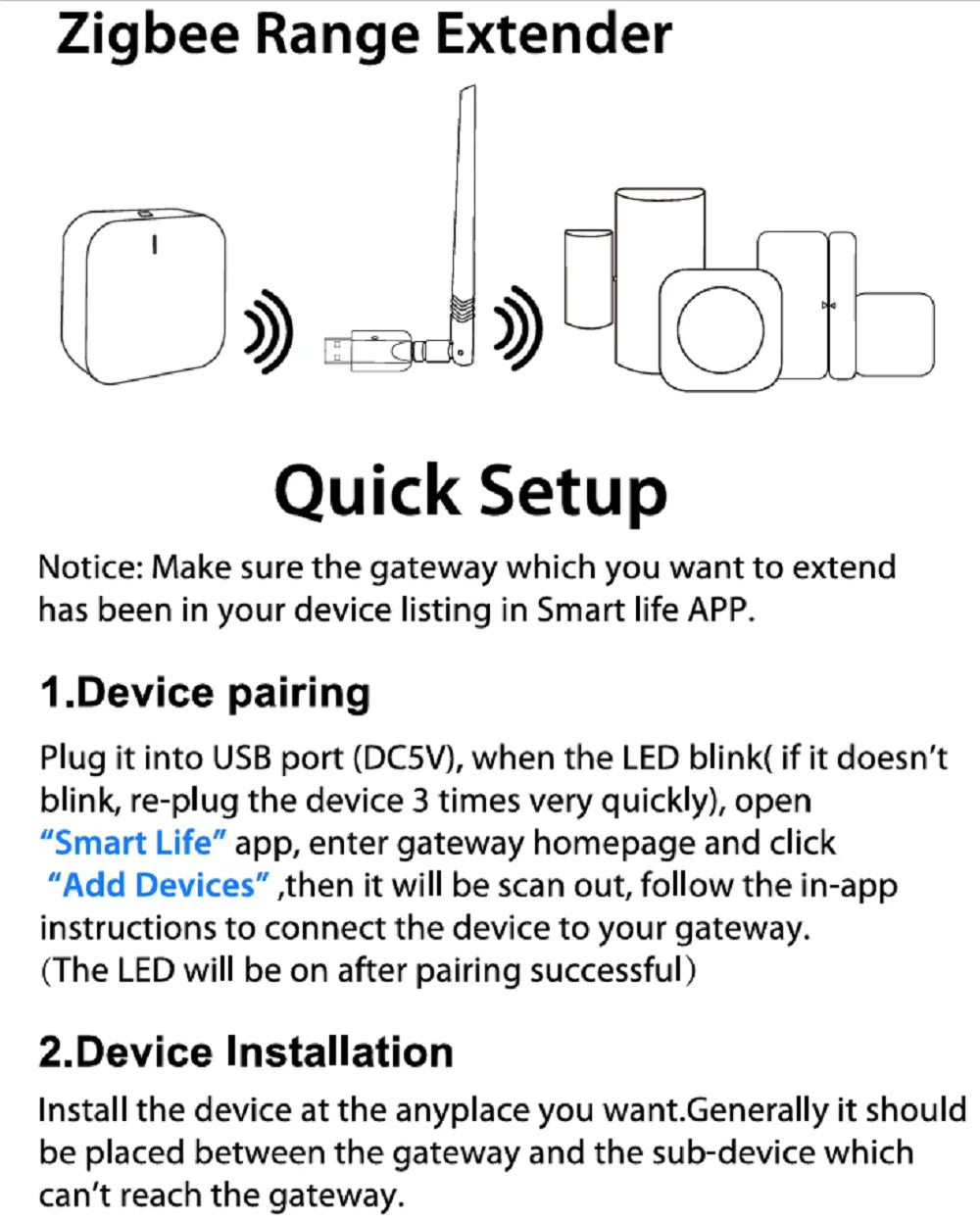 Zigbee Range Extender

Quick Setup

Notice: Make sure the gateway which you want to extend has been in your device listing in Smart life APP.

1.Device pairing

Plug it into USB port (DC5V), when the LED blink( if it doesn't blink, re-plug the device 3 times very quickly), open "Smart Life" app, enter gateway homepage and click "Add Devices" ,then it will be scan out, follow the in-app instructions to connect the device to your gateway. (The LED will be on after pairing successful)

2.Device Installation

Install the device at the anyplace you want.Generally it should be placed between the gateway and the sub-device which can't reach the gateway.