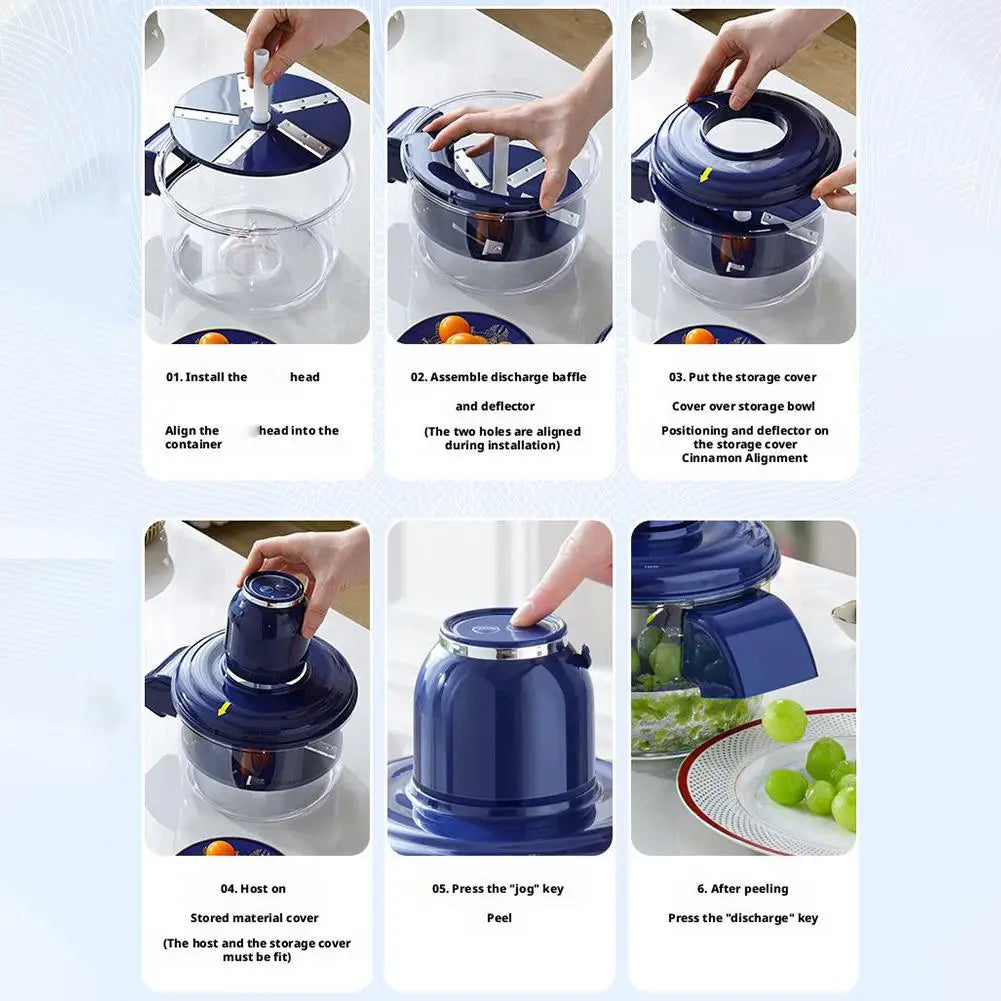 01. Install the head

Align the head into the container

02. Assemble discharge baffle

and deflector

(The two holes are aligned during installation)

03. Put the storage cover

Cover over storage bowl

Positioning and deflector on the storage cover Cinnamon Alignment

04. Host on

Stored material cover

(The host and the storage cover must be fit)

05. Press the "jog" key

Peel

6. After peeling

Press the "discharge" key