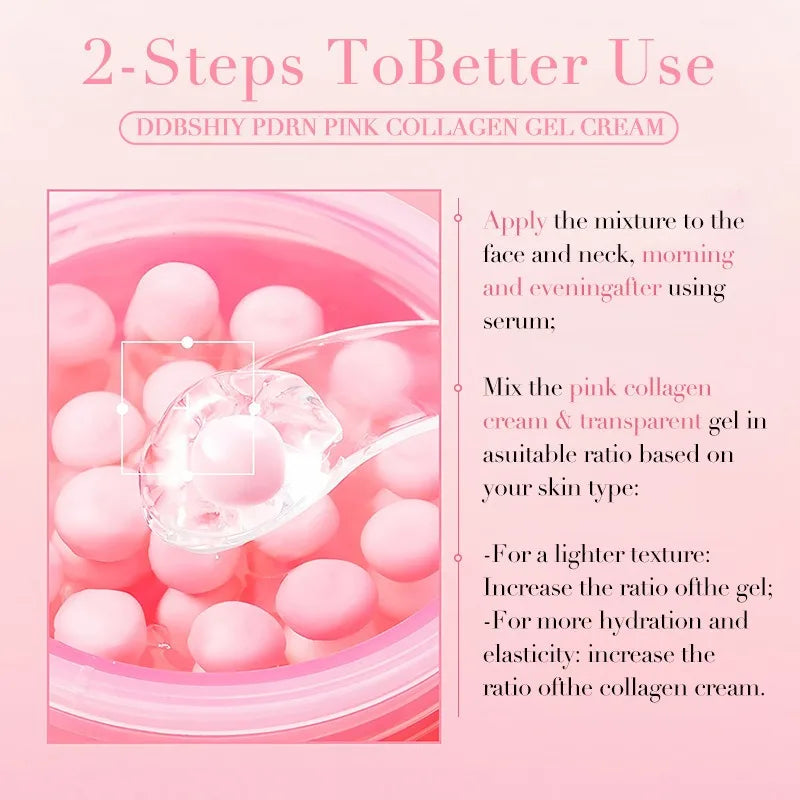 2-Steps ToBetter Use

DDBSHIY PDRN PINK COLLAGEN GEL CREAM

Apply the mixture to the face and neck, morning and eveningafter using serum;

Mix the pink collagen cream & transparent gel in asuitable ratio based on your skin type:

-For a lighter texture: Increase the ratio ofthe gel;
-For more hydration and elasticity: increase the ratio ofthe collagen cream.